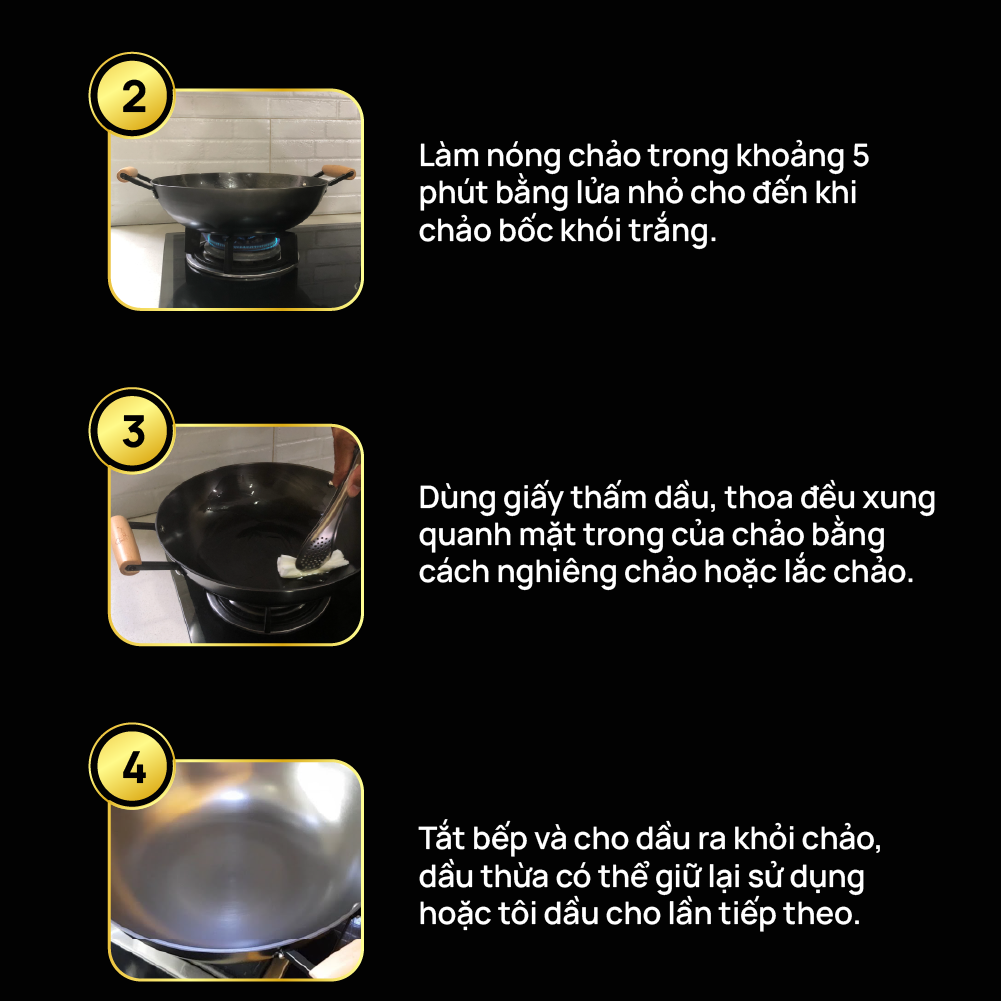 2

Làm nóng chảo trong khoảng 5 phút bằng lửa nhỏ cho đến khi chảo bốc khói trắng.

3

Dùng giấy thấm dầu, thoa đều xung quanh mặt trong của chảo bằng cách nghiêng chảo hoặc lắc chảo.

4

Tắt bếp và cho dầu ra khỏi chảo, dầu thừa có thể giữ lại sử dụng hoặc tôi dầu cho lần tiếp theo.